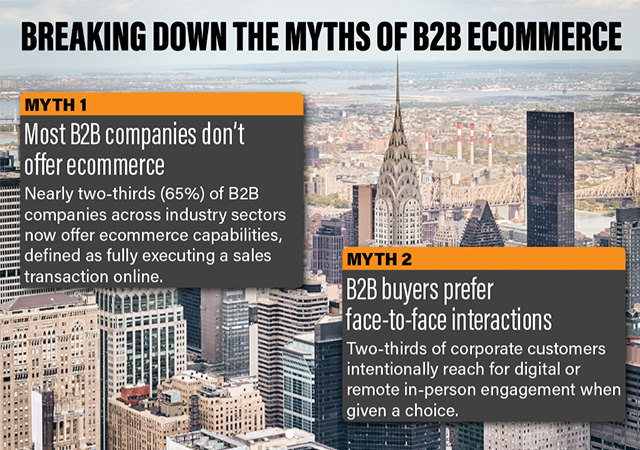 BREAKING DOWN THE MYTHS OF B2B ECOMMERCE

MYTH 1

Most B2B companies don't offer ecommerce

Nearly two-thirds (65%) of B2B companies across industry sectors now offer ecommerce capabilities, defined as fully executing a sales transaction online.

MYTH 2

B2B buyers prefer face-to-face interactions

Two-thirds of corporate customers intentionally reach for digital or remote in-person engagement when given a choice.