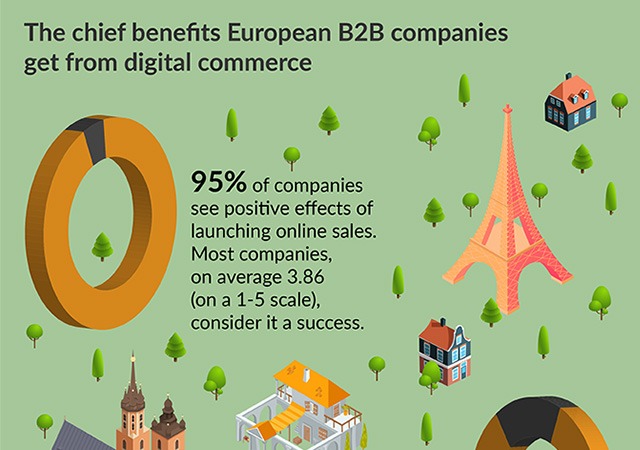 The chief benefits European B2B companies get from digital commerce

95% of companies see positive effects of launching online sales. Most companies, on average 3.86 (on a 1-5 scale), consider it a success.